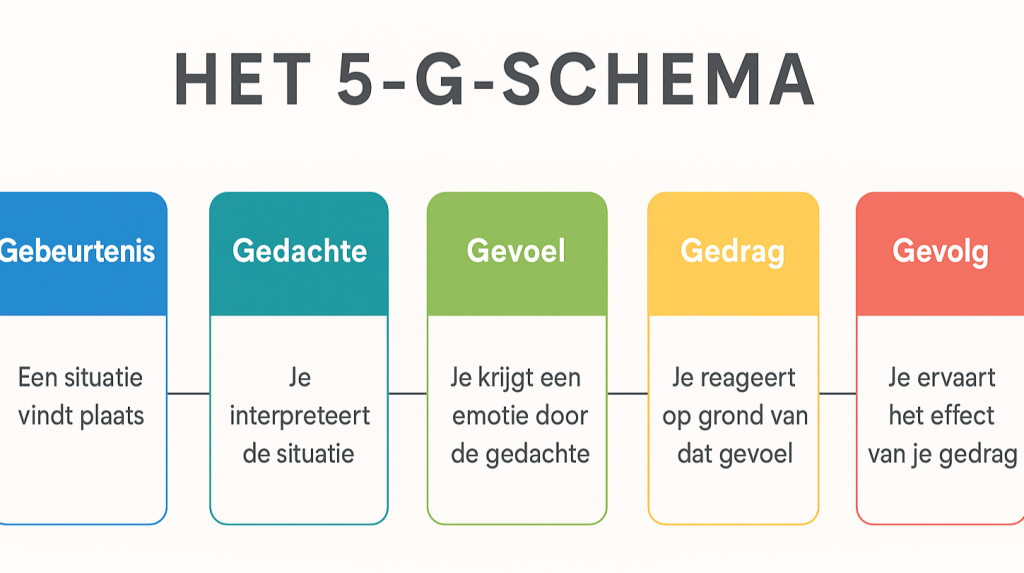 HET 5-G-SCHEMA

Gebeurtenis

Een situatie vindt plaats

Gedachte

Je interpreteert de situatie

Gevoel

Je krijgt een emotie door de gedachte

Gedrag

Je reageert op grond van dat gevoel

Gevolg

Je ervaart het effect van je gedrag